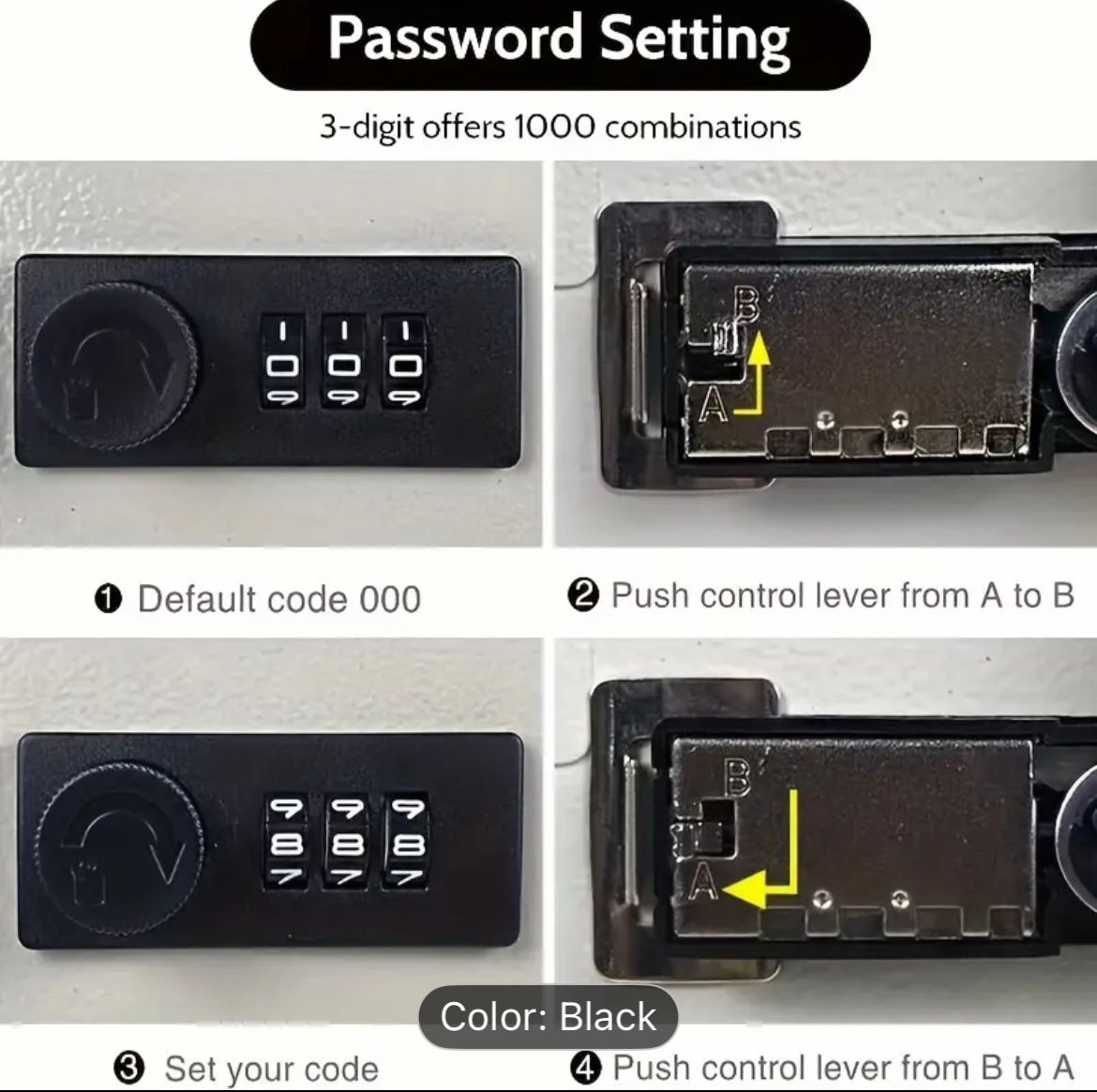 Password Setting

3-digit offers 1000 combinations

1
0
9

1
0
9

1
0
9

B

A

❶ Default code 000

❷ Push control lever from A to B

9
8
7

9
8
7

9
8
7

B

A

Color: Black

❸ Set your code

❹ Push control lever from B to A